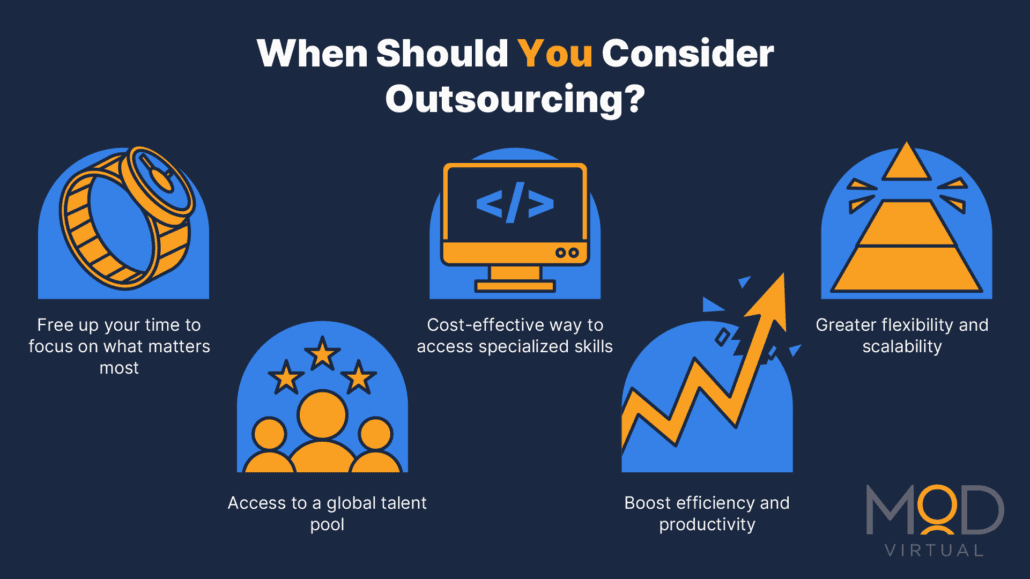 When Should You Consider Outsourcing?

</>

Free up your time to focus on what matters most

Access to a global talent pool

Cost-effective way to access specialized skills

Boost efficiency and productivity

Greater flexibility and scalability

MOD VIRTUAL